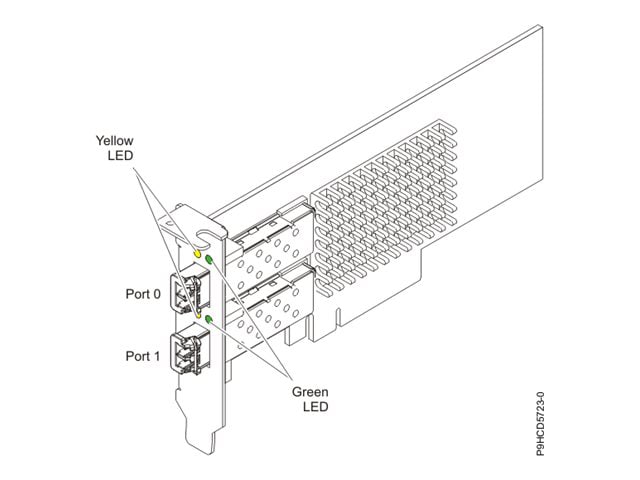 Yellow LED

Port 0

Port 1

Green LED

P9HCD5723-0