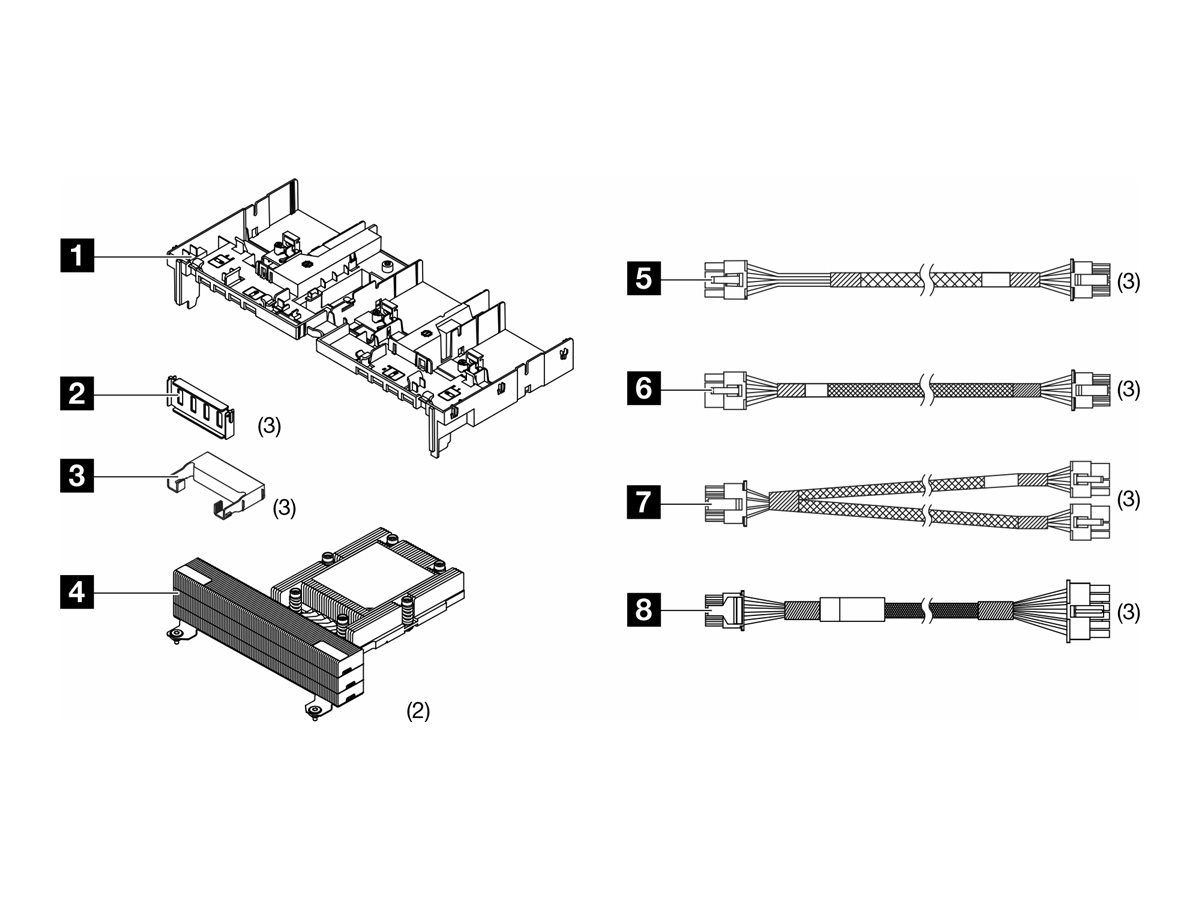 1

2 (3)

3 (3)

4 (2)

5 (3)

6 (3)

7 (3)

8 (3)