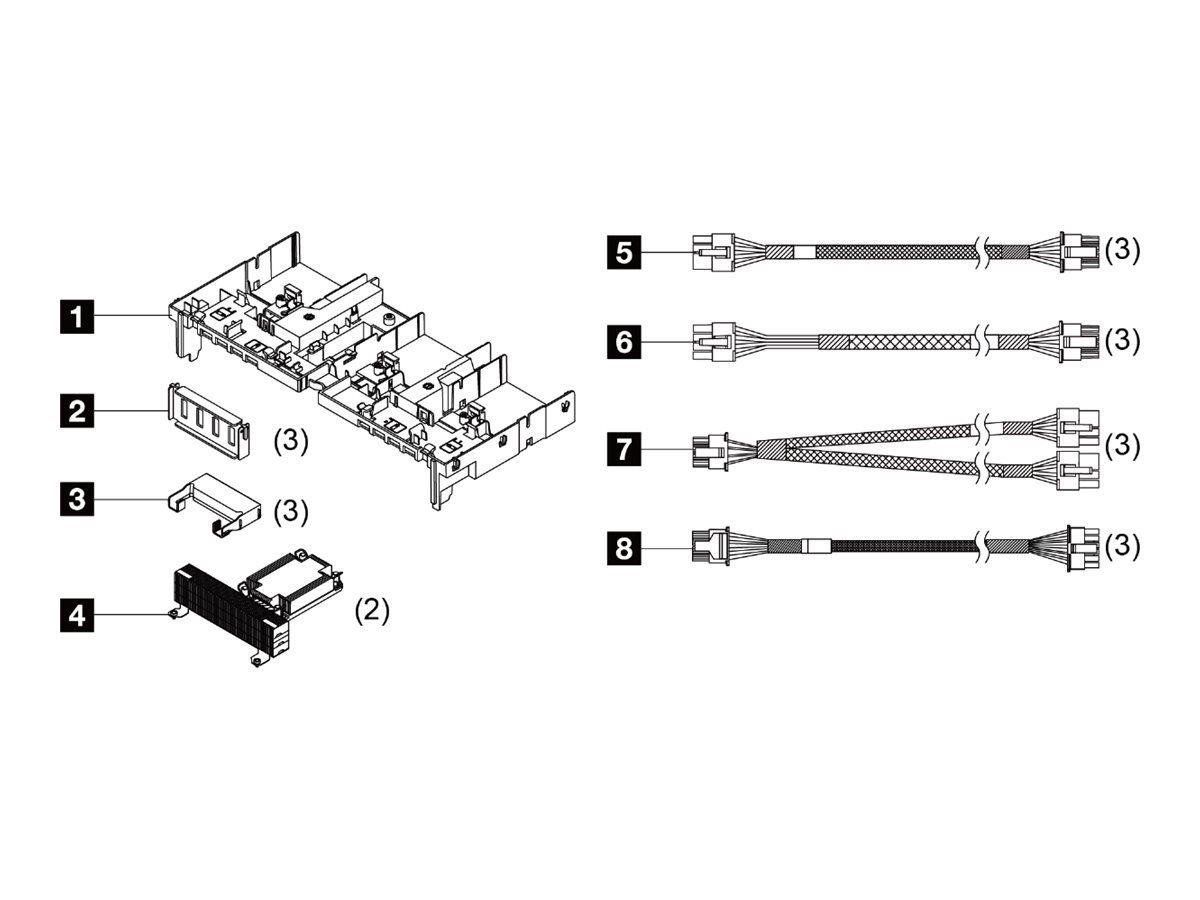 1

2 (3)

3 (3)

4 (2)

5 (3)

6 (3)

7 (3)

8 (3)